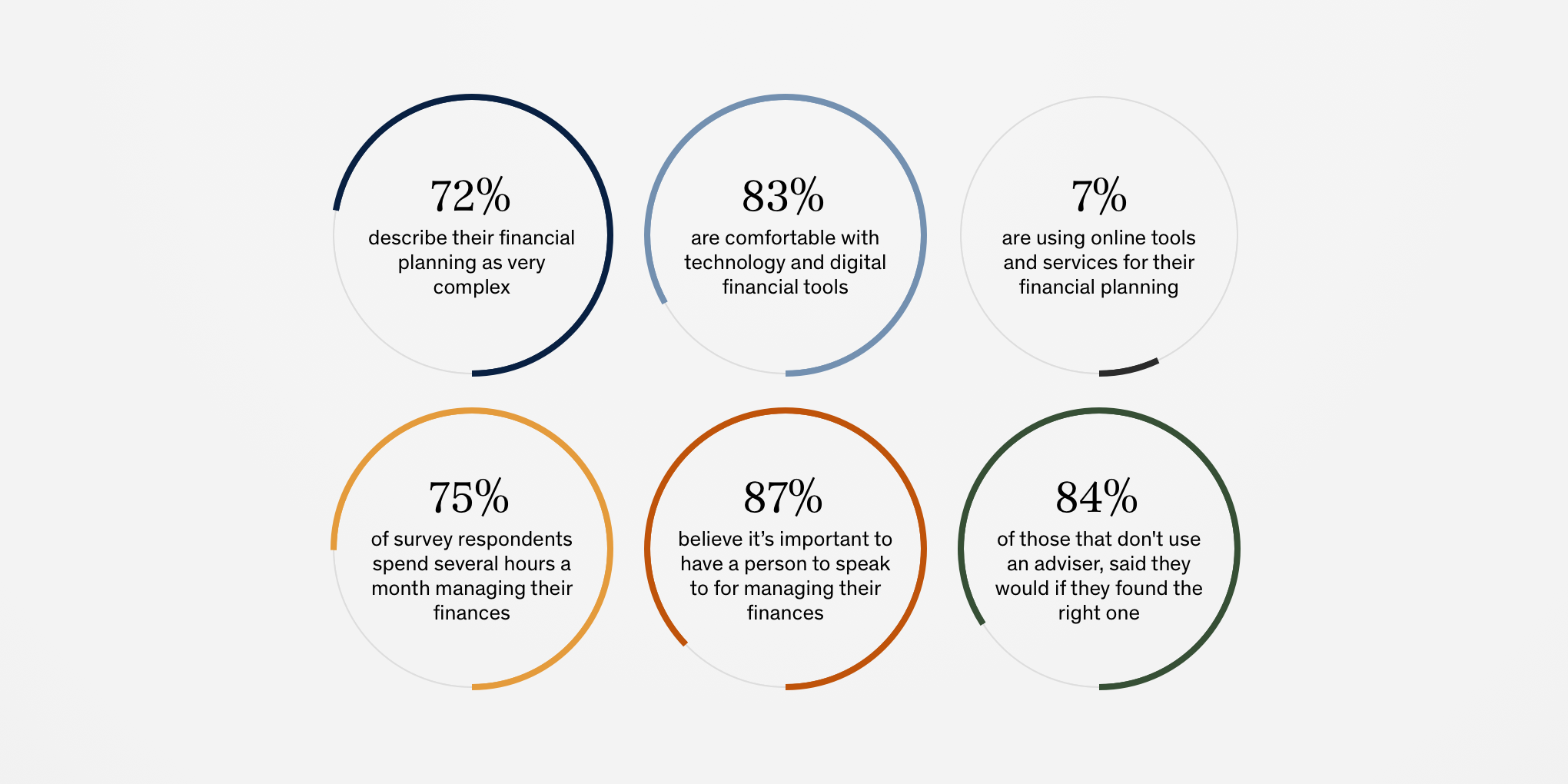 72%
describe their financial planning as very complex

83%
are comfortable with technology and digital financial tools

7%
are using online tools and services for their financial planning

75%
of survey respondents spend several hours a month managing their finances

87%
believe it’s important to have a person to speak to for managing their finances

84%
of those that don't use an adviser, said they would if they found the right one